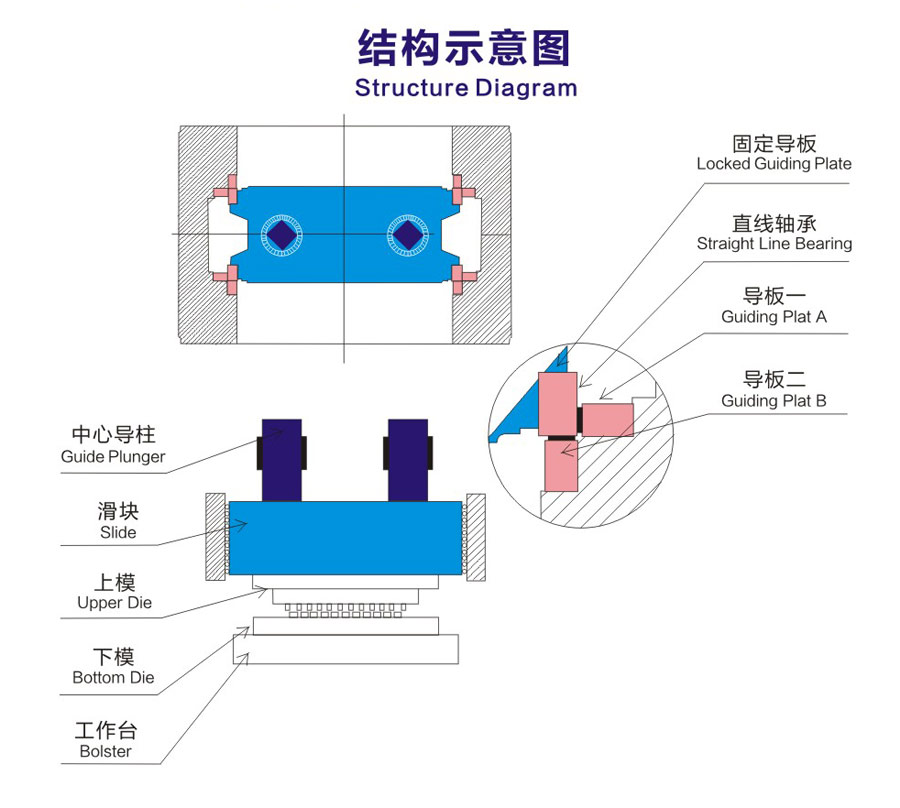 结构示意图
Structure Diagram

固定导板
Locked Guiding Plate

直线轴承
Straight Line Bearing

导板一
Guiding Plat A

导板二
Guiding Plat B

中心导柱
Guide Plunger

滑块
Slide

上模
Upper Die

下模
Bottom Die

工作台
Bolster